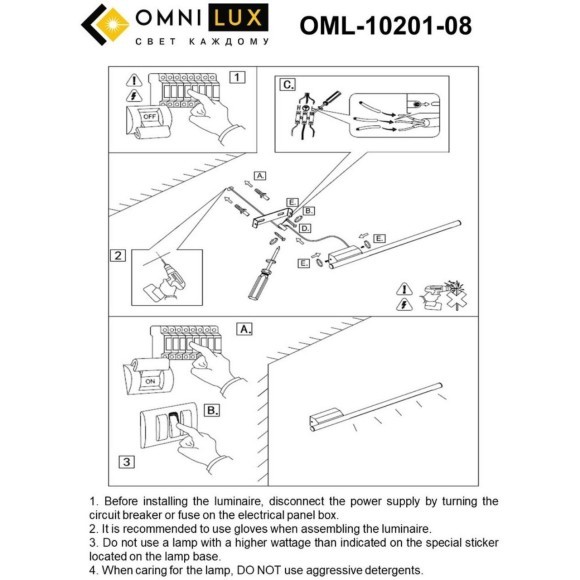 OMNI LUX
СВЕТ КАЖДОМУ

OML-10201-08

1

OFF

C.

A.

E.

B.

D.

E.

E.

2

A.

ON

B.

3

1. Before installing the luminaire, disconnect the power supply by turning the circuit breaker or fuse on the electrical panel box.
2. It is recommended to use gloves when assembling the luminaire.
3. Do not use a lamp with a higher wattage than indicated on the special sticker located on the lamp base.
4. When caring for the lamp, DO NOT use aggressive detergents.