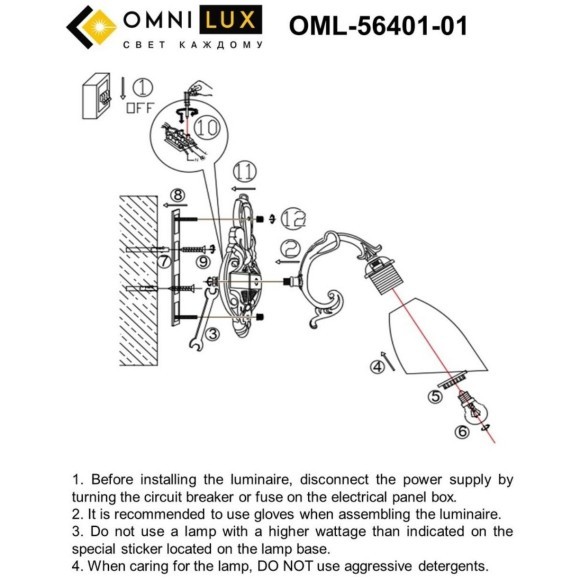 OMNI LUX
СВЕТ КАЖДОМУ

OML-56401-01

1
OFF
10
11
8
12
2
7
9
3
4
5
6

1. Before installing the luminaire, disconnect the power supply by turning the circuit breaker or fuse on the electrical panel box.
2. It is recommended to use gloves when assembling the luminaire.
3. Do not use a lamp with a higher wattage than indicated on the special sticker located on the lamp base.
4. When caring for the lamp, DO NOT use aggressive detergents.