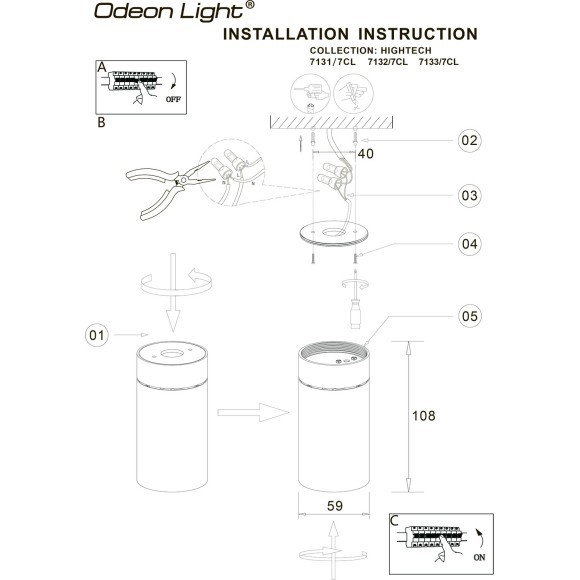 Odeon Light®

INSTALLATION INSTRUCTION

COLLECTION: HIGHTECH

7131/7CL 7132/7CL 7133/7CL

A

OFF

B

02

40

03

04

05

01

108

59

C

ON