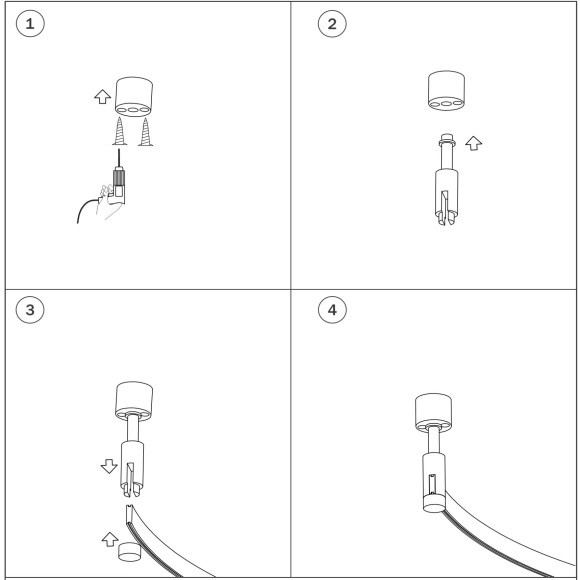 1

2

3

4