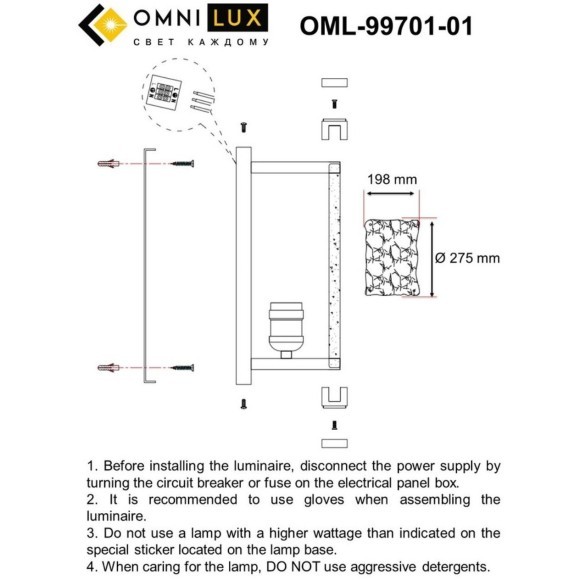 OMNI LUX
СВЕТ КАЖДОМУ

OML-99701-01

198 mm

Ø 275 mm

1. Before installing the luminaire, disconnect the power supply by turning the circuit breaker or fuse on the electrical panel box.
2. It is recommended to use gloves when assembling the luminaire.
3. Do not use a lamp with a higher wattage than indicated on the special sticker located on the lamp base.
4. When caring for the lamp, DO NOT use aggressive detergents.