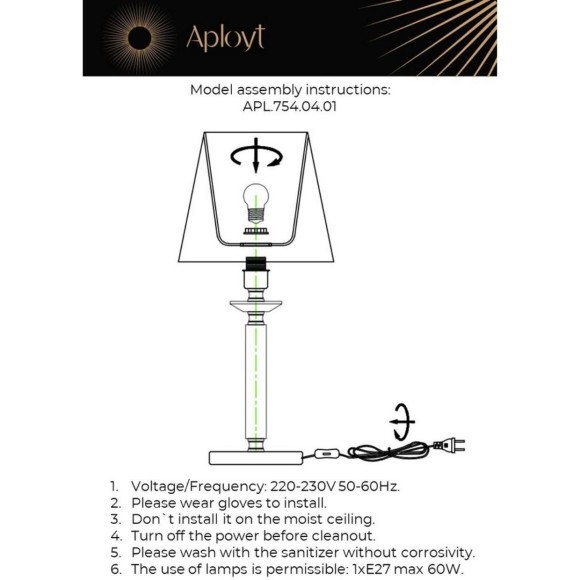 Aployt

Model assembly instructions:
APL.754.04.01

1. Voltage/Frequency: 220-230V 50-60Hz.
2. Please wear gloves to install.
3. Don`t install it on the moist ceiling.
4. Turn off the power before cleanout.
5. Please wash with the sanitizer without corrosivity.
6. The use of lamps is permissible: 1xE27 max 60W.